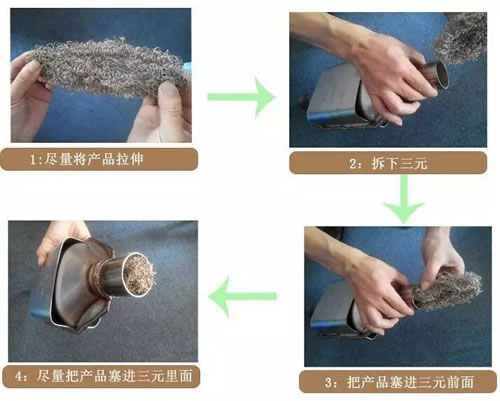 1:尽量将产品拉伸

2：拆下三元

3：把产品塞进三元前面

4：尽量把产品塞进三元里面